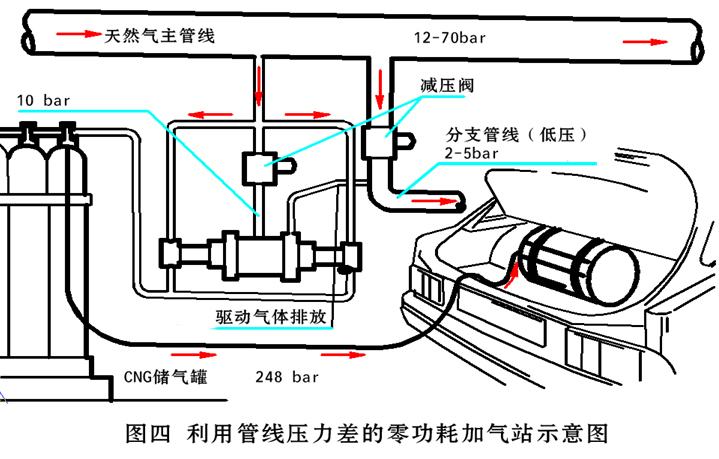 天然气主管线

12-70bar

10 bar

减压阀

分支管线（低压）
2-5bar

驱动气体排放

CNG储气罐

248 bar

图四 利用管线压力差的零功耗加气站示意图